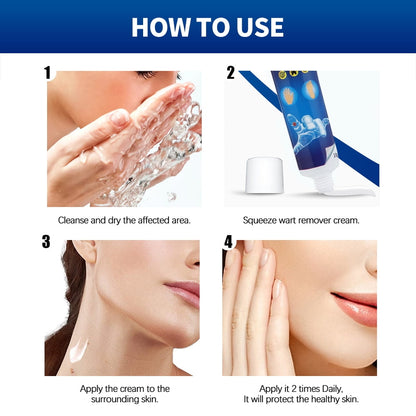 HOW TO USE

1

Cleanse and dry the affected area.

2

Squeeze wart remover cream.

3

Apply the cream to the surrounding skin.

4

Apply it 2 times Daily, It will protect the healthy skin.