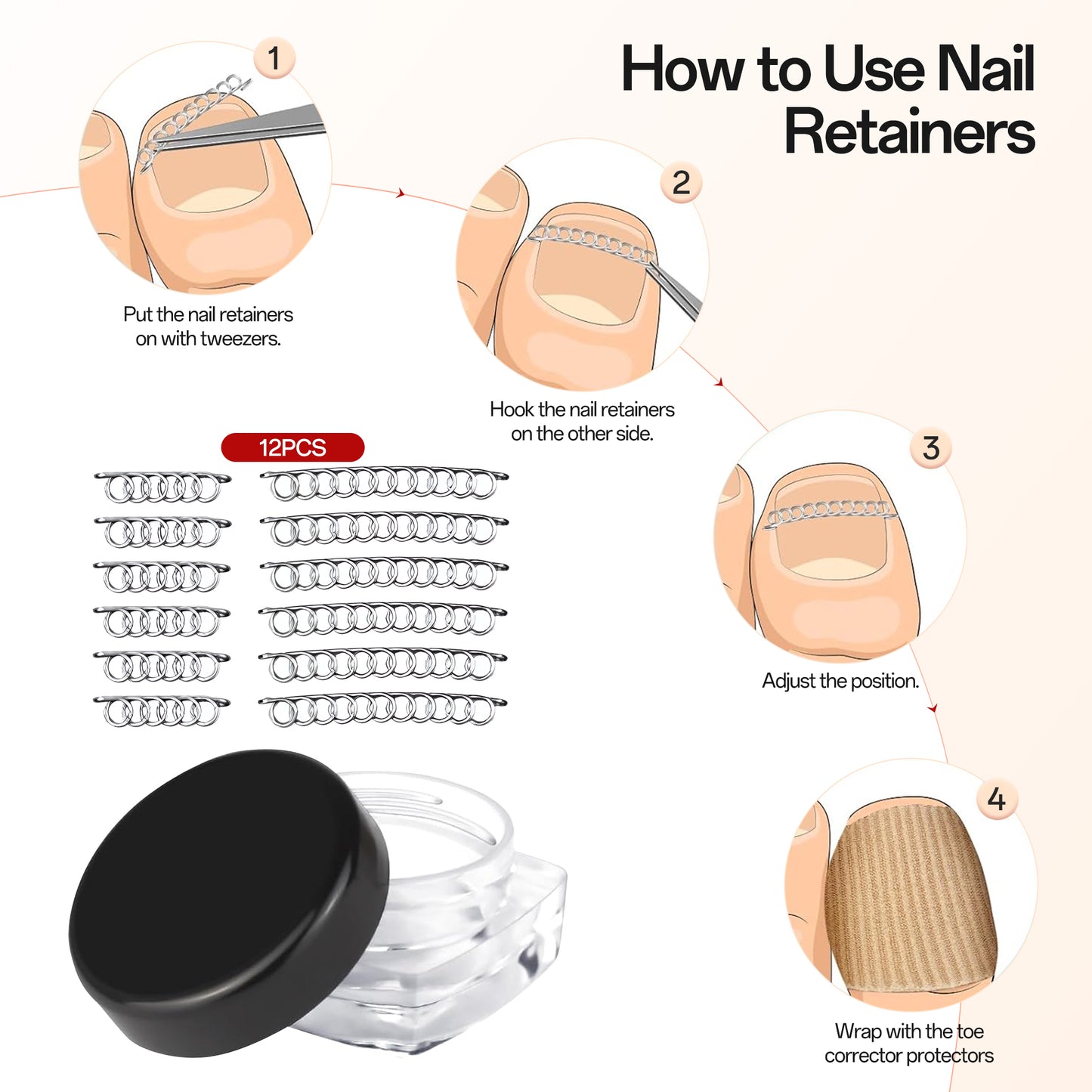 How to Use Nail Retainers

1

Put the nail retainers on with tweezers.

2

Hook the nail retainers on the other side.

12PCS

3

Adjust the position.

4

Wrap with the toe corrector protectors