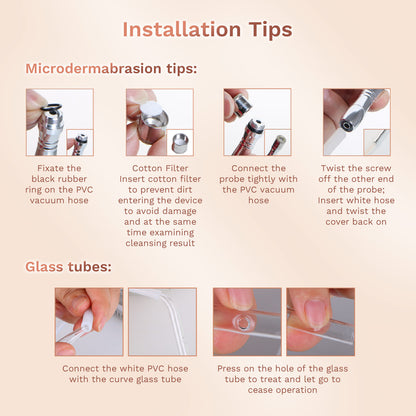 Installation Tips

Microdermabrasion tips:

Fixate the black rubber ring on the PVC vacuum hose

Cotton Filter Insert cotton filter to prevent dirt entering the device to avoid damage and at the same time examining cleansing result

Connect the probe tightly with the PVC vacuum hose

Twist the screw off the other end of the probe; Insert white hose and twist the cover back on

Glass tubes:

Connect the white PVC hose with the curve glass tube

Press on the hole of the glass tube to treat and let go to cease operation