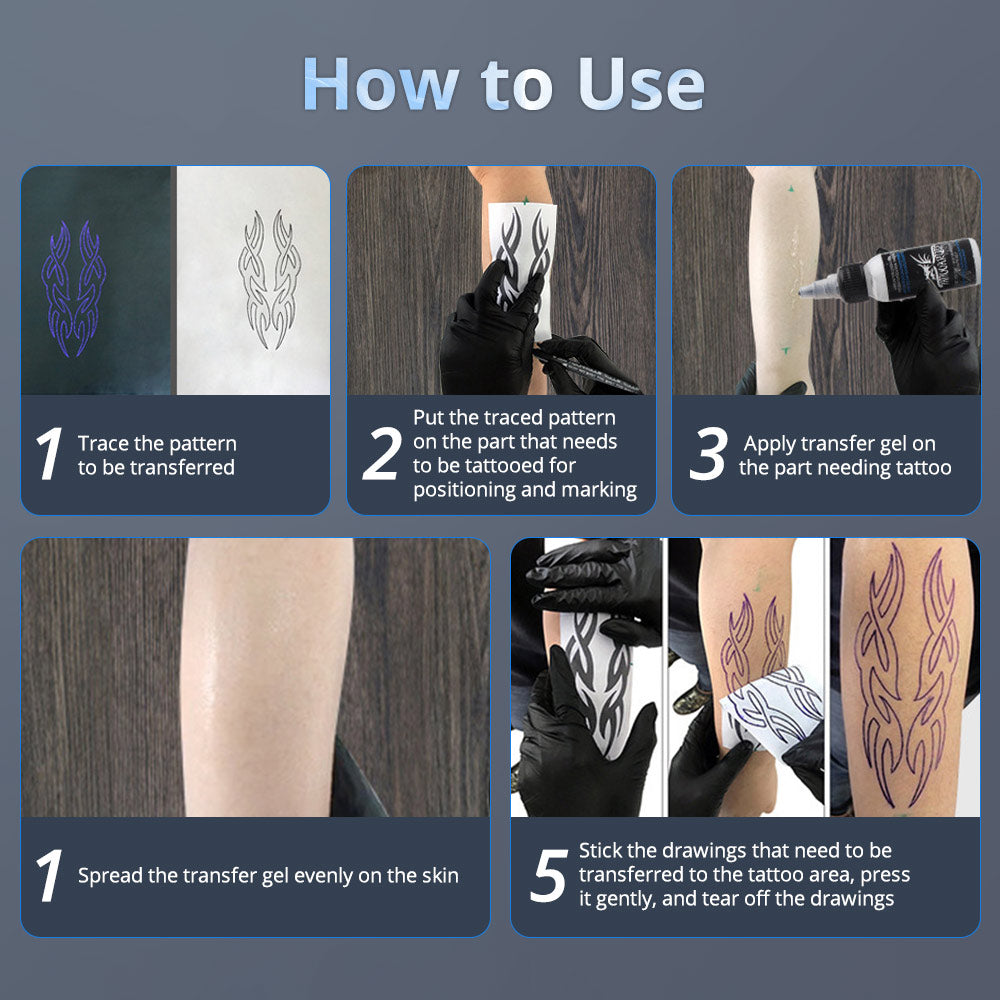 How to Use

1 Trace the pattern to be transferred

2 Put the traced pattern on the part that needs to be tattooed for positioning and marking

3 Apply transfer gel on the part needing tattoo

1 Spread the transfer gel evenly on the skin

5 Stick the drawings that need to be transferred to the tattoo area, press it gently, and tear off the drawings