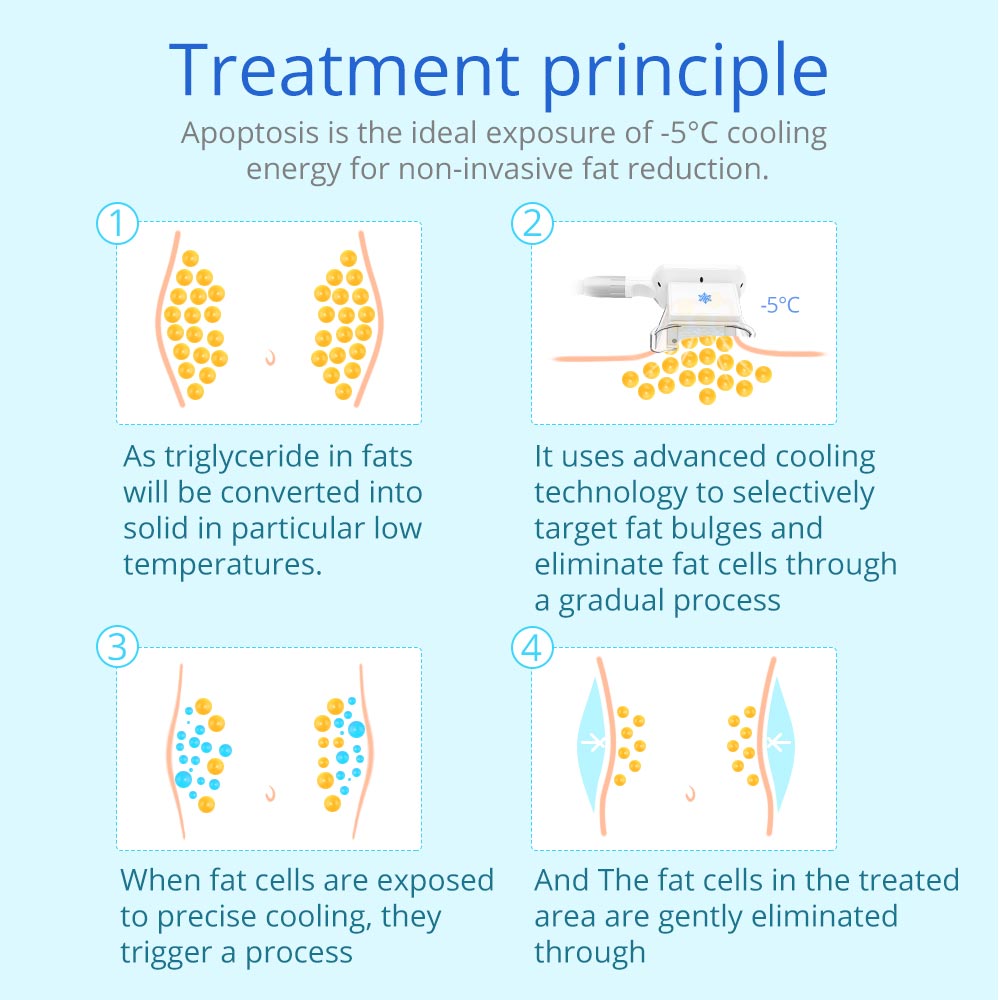 Treatment principle

Apoptosis is the ideal exposure of -5°C cooling energy for non-invasive fat reduction.

1

As triglyceride in fats will be converted into solid in particular low temperatures.

2

-5°C

It uses advanced cooling technology to selectively target fat bulges and eliminate fat cells through a gradual process

3

When fat cells are exposed to precise cooling, they trigger a process

4

And The fat cells in the treated area are gently eliminated through