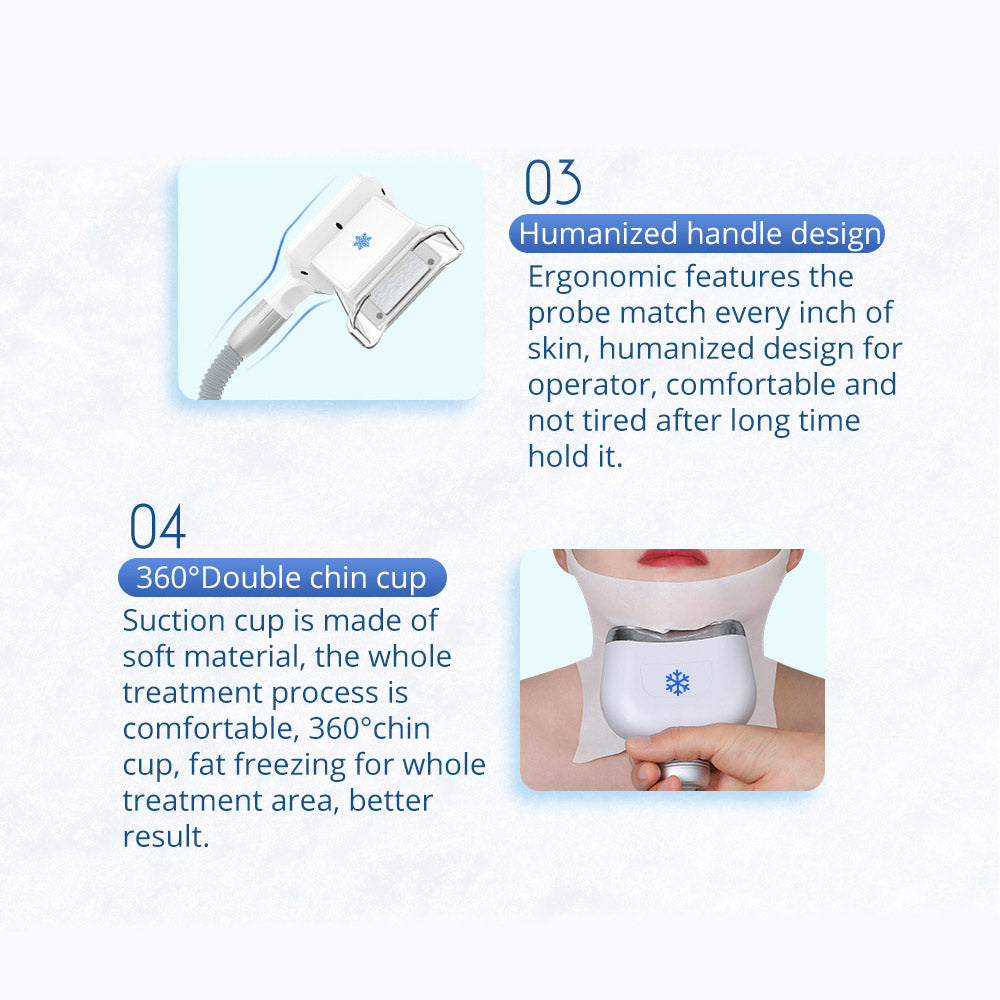 03

Humanized handle design

Ergonomic features the probe match every inch of skin, humanized design for operator, comfortable and not tired after long time hold it.

04

360°Double chin cup

Suction cup is made of soft material, the whole treatment process is comfortable, 360°chin cup, fat freezing for whole treatment area, better result.