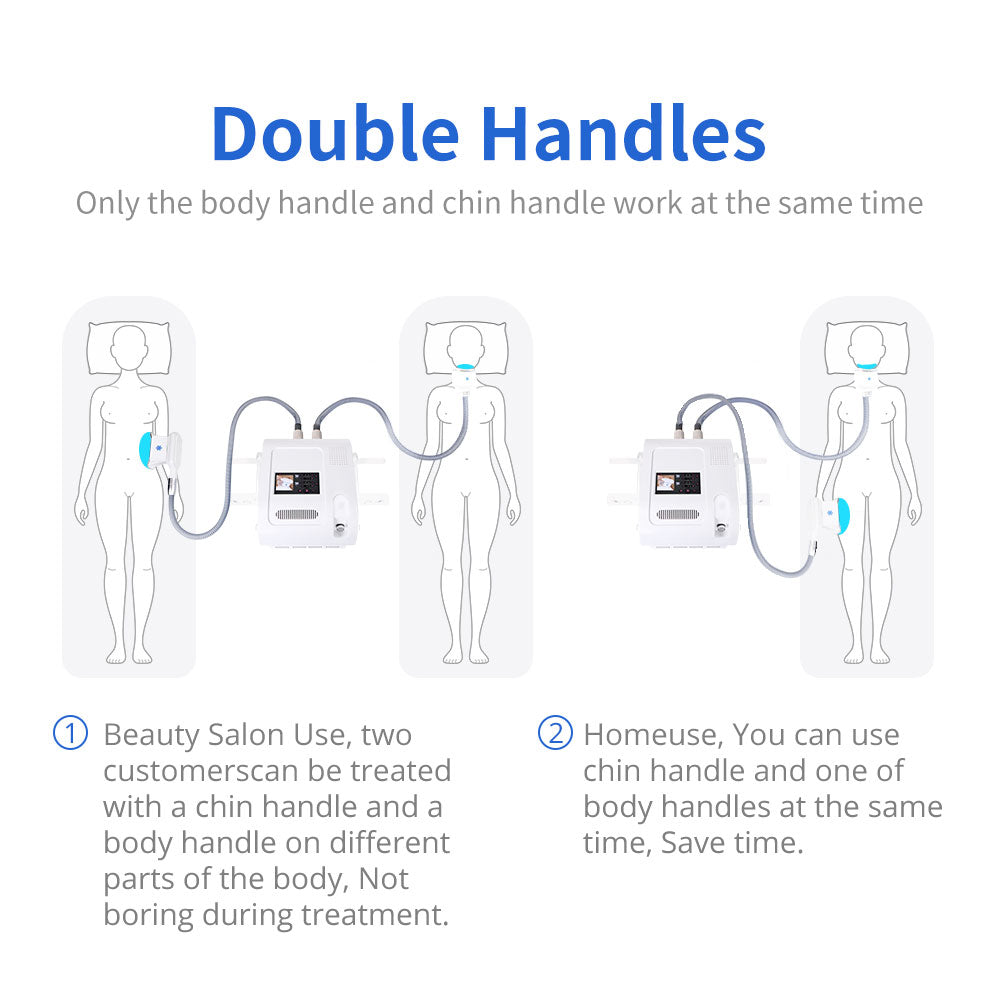 Double Handles
Only the body handle and chin handle work at the same time

① Beauty Salon Use, two customerscan be treated with a chin handle and a body handle on different parts of the body, Not boring during treatment.

② Homeuse, You can use chin handle and one of body handles at the same time, Save time.