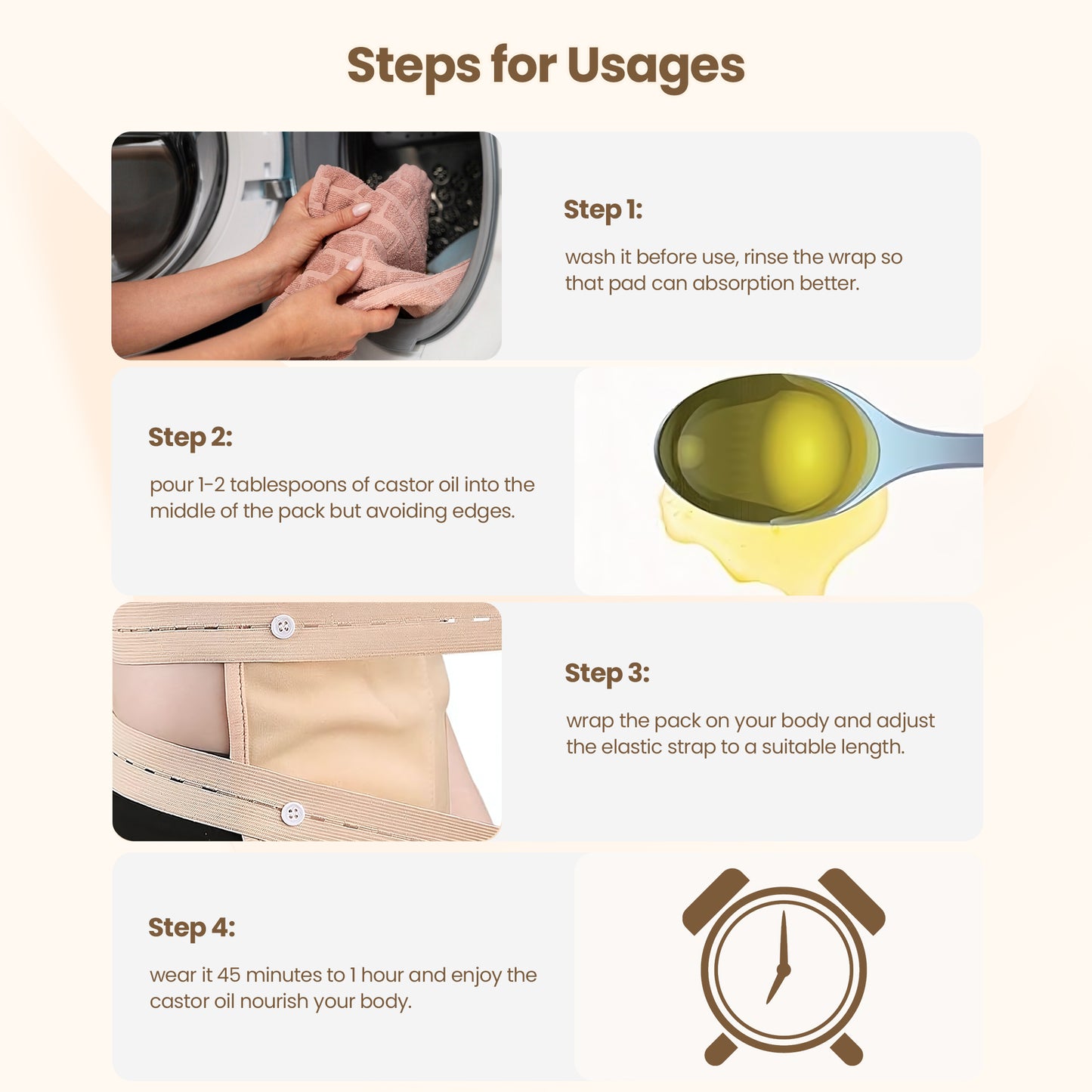 Steps for Usages

Step 1:

wash it before use, rinse the wrap so that pad can absorption better.

Step 2:

pour 1-2 tablespoons of castor oil into the middle of the pack but avoiding edges.

Step 3:

wrap the pack on your body and adjust the elastic strap to a suitable length.

Step 4:

wear it 45 minutes to 1 hour and enjoy the castor oil nourish your body.