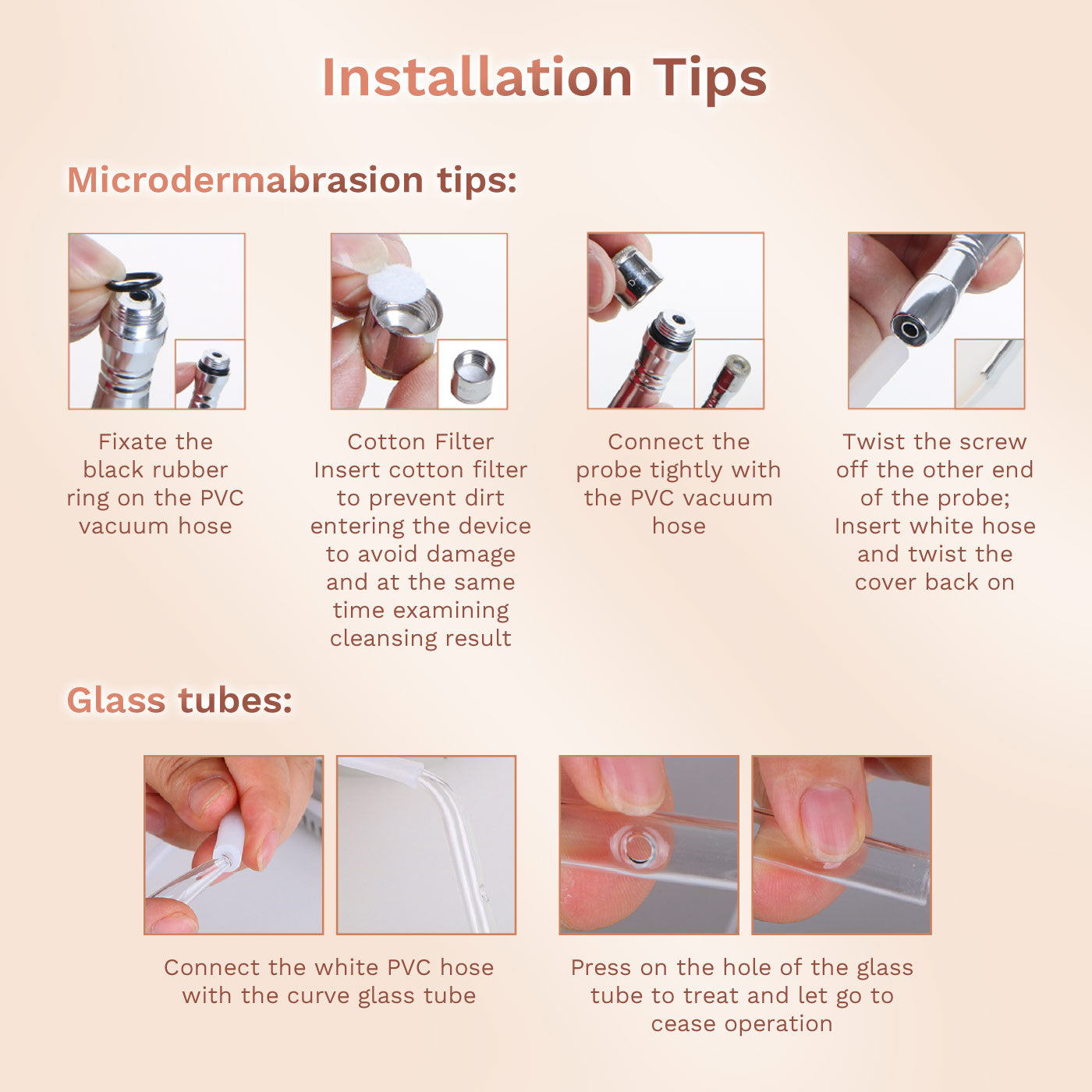 Installation Tips

Microdermabrasion tips:

Fixate the black rubber ring on the PVC vacuum hose

Cotton Filter
Insert cotton filter to prevent dirt entering the device to avoid damage and at the same time examining cleansing result

Connect the probe tightly with the PVC vacuum hose

Twist the screw off the other end of the probe; Insert white hose and twist the cover back on

Glass tubes:

Connect the white PVC hose with the curve glass tube

Press on the hole of the glass tube to treat and let go to cease operation