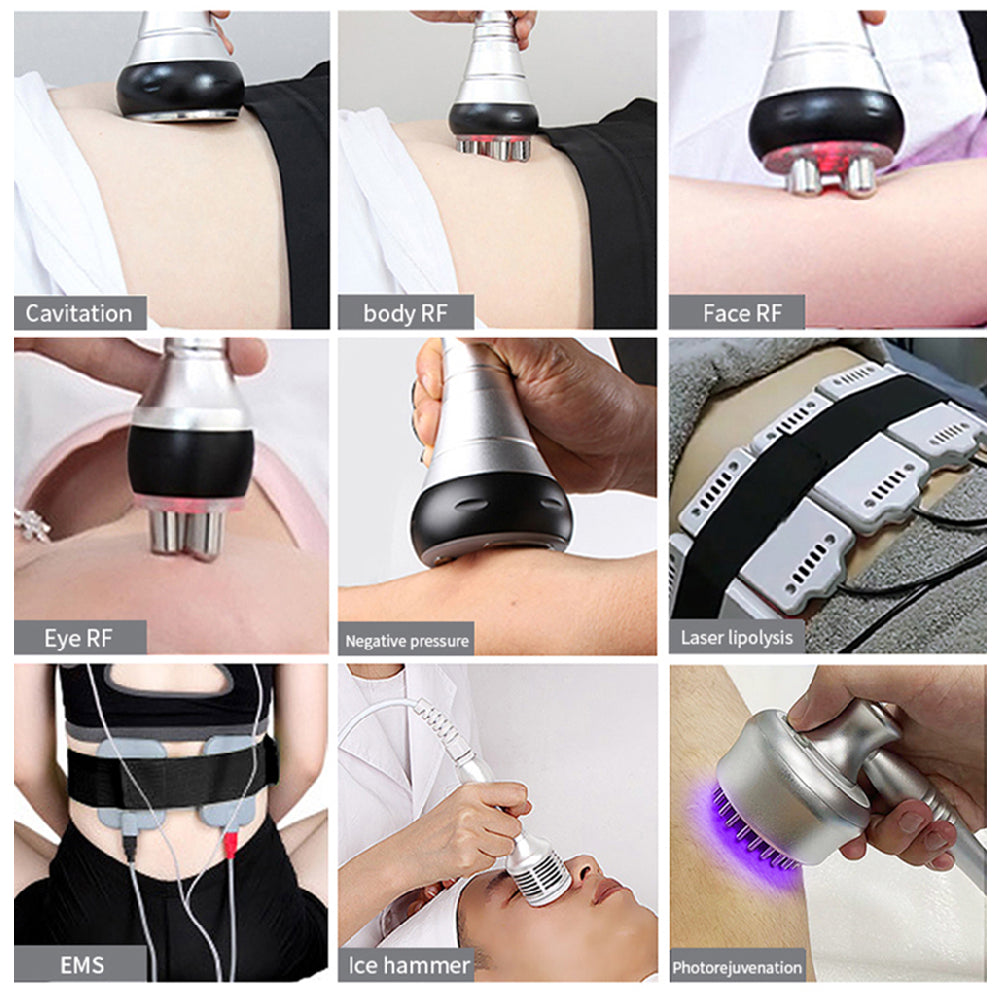 Cavitation

body RF

Face RF

Eye RF

Negative pressure

Laser lipolysis

EMS

Ice hammer

Photorejuvenation