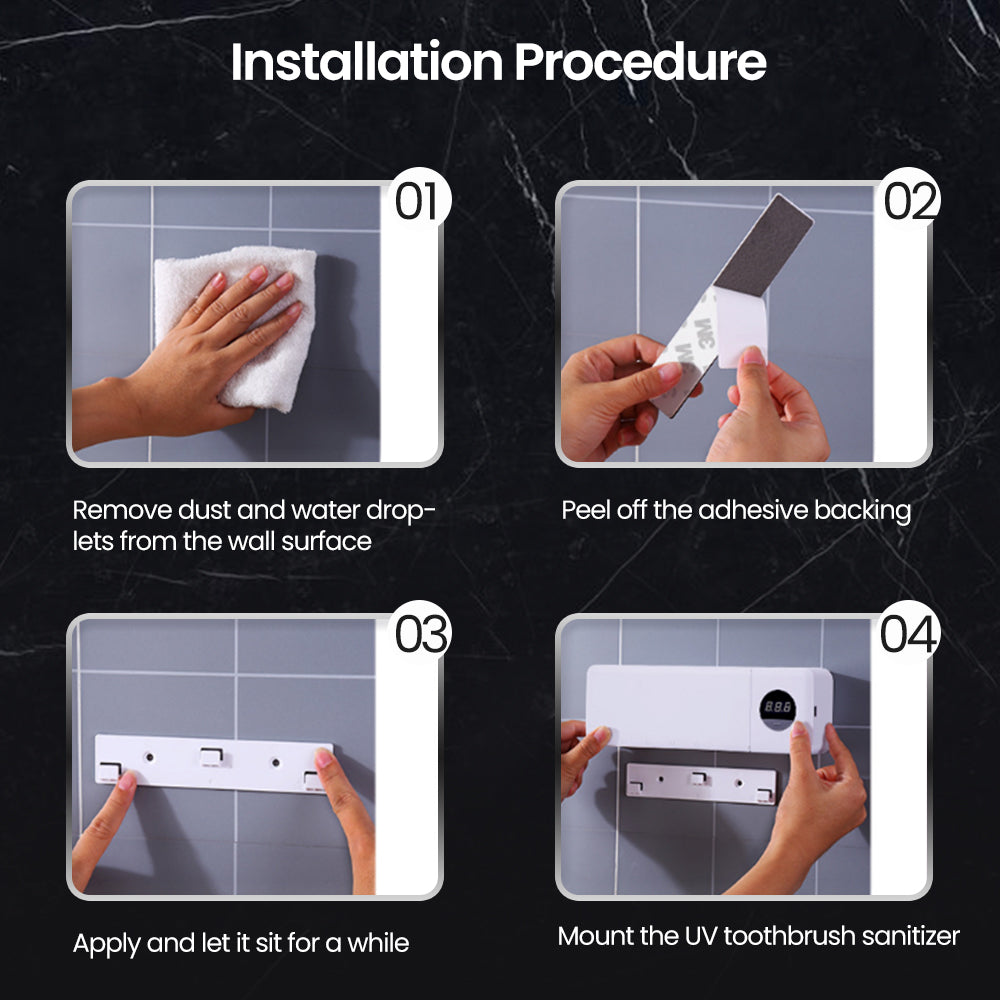 Installation Procedure

01

Remove dust and water droplets from the wall surface

02

3M

Peel off the adhesive backing

03

Apply and let it sit for a while

04

Mount the UV toothbrush sanitizer