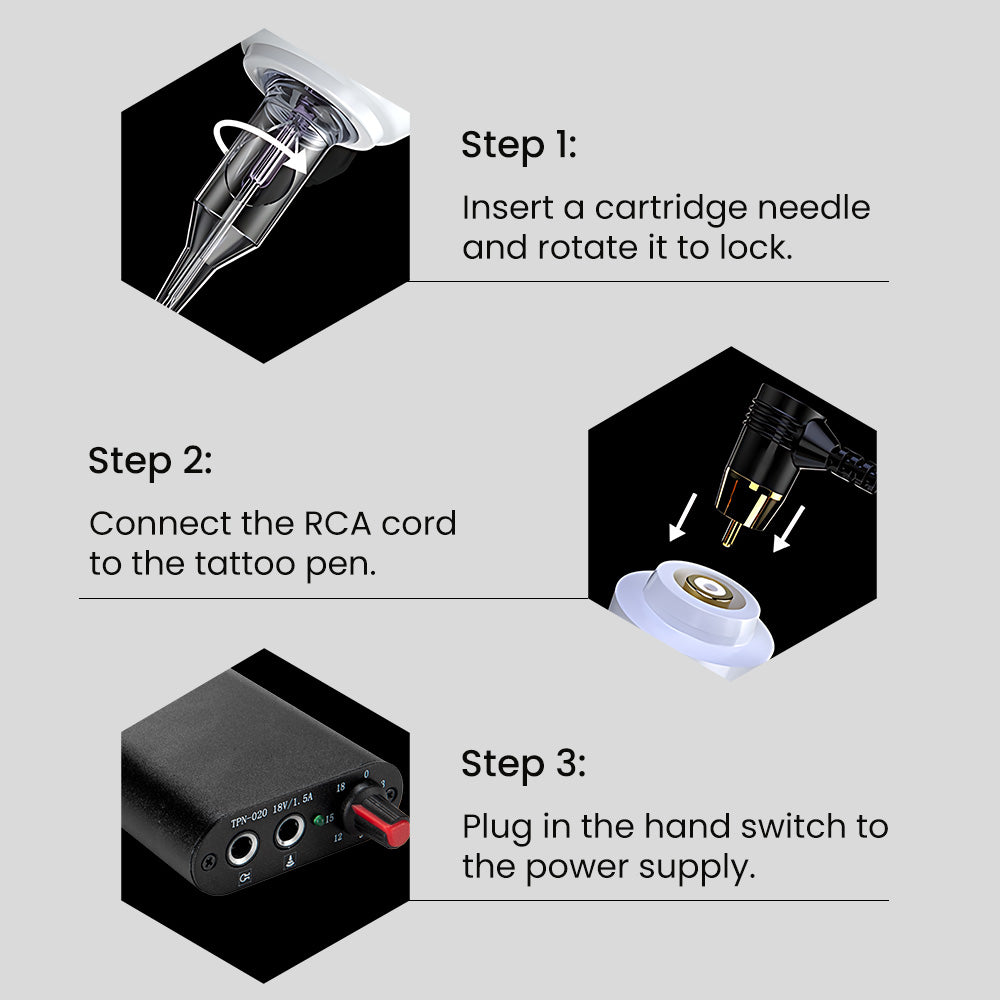 Step 1:

Insert a cartridge needle and rotate it to lock.

Step 2:

Connect the RCA cord to the tattoo pen.

TPN-020 18V/1.5A

18 0 3 15 12

Step 3:

Plug in the hand switch to the power supply.