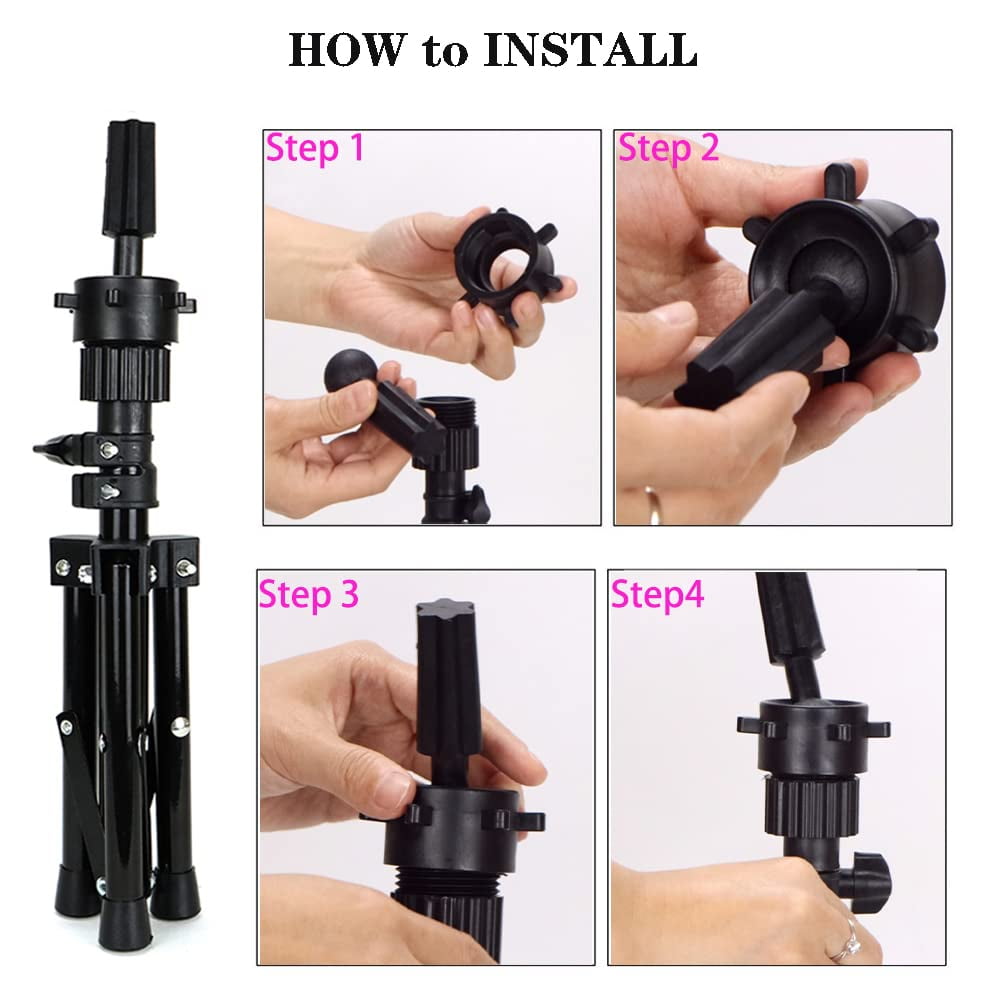 HOW to INSTALL

Step 1

Step 2

Step 3

Step4