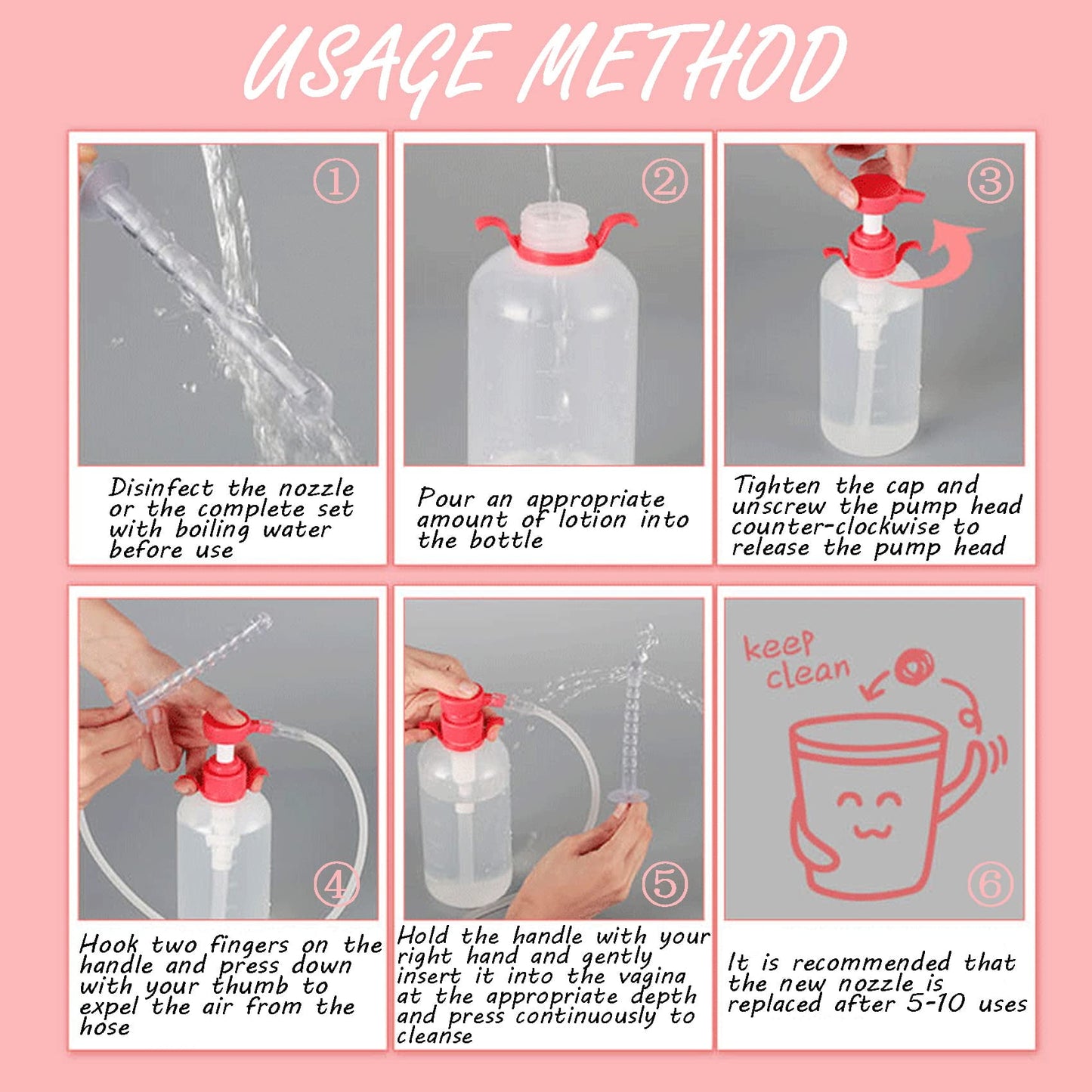 USAGE METHOD

①

Disinfect the nozzle or the complete set with boiling water before use

②

Pour an appropriate amount of lotion into the bottle

③

Tighten the cap and unscrew the pump head counter-clockwise to release the pump head

④

Hook two fingers on the handle and press down with your thumb to expel the air from the hose

⑤

Hold the handle with your right hand and gently insert it into the vagina at the appropriate depth and press continuously to cleanse

keep clean

⑥

It is recommended that the new nozzle is replaced after 5-10 uses